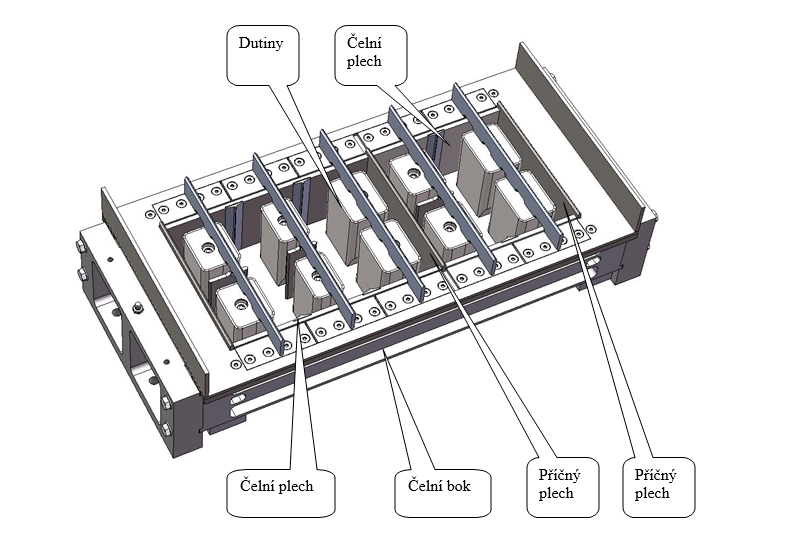 Dutiny

Čelní plech

Čelní plech

Čelní bok

Příčný plech

Příčný plech